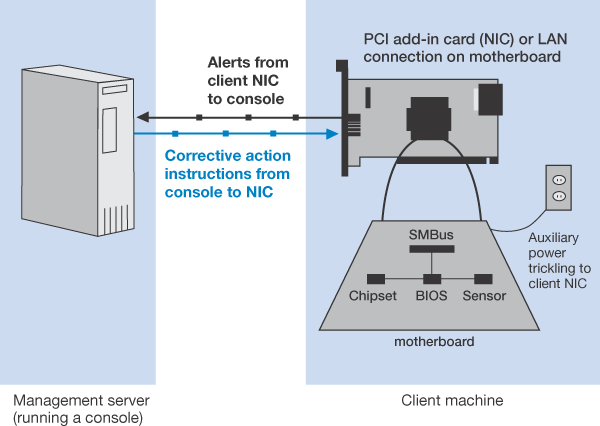 PCI add-in card (NIC) or LAN connection on motherboard

Alerts from client NIC to console

Corrective action instructions from console to NIC

SMBus

Chipset BIOS Sensor

motherboard

Auxiliary power trickling to client NIC

Management server (running a console)

Client machine